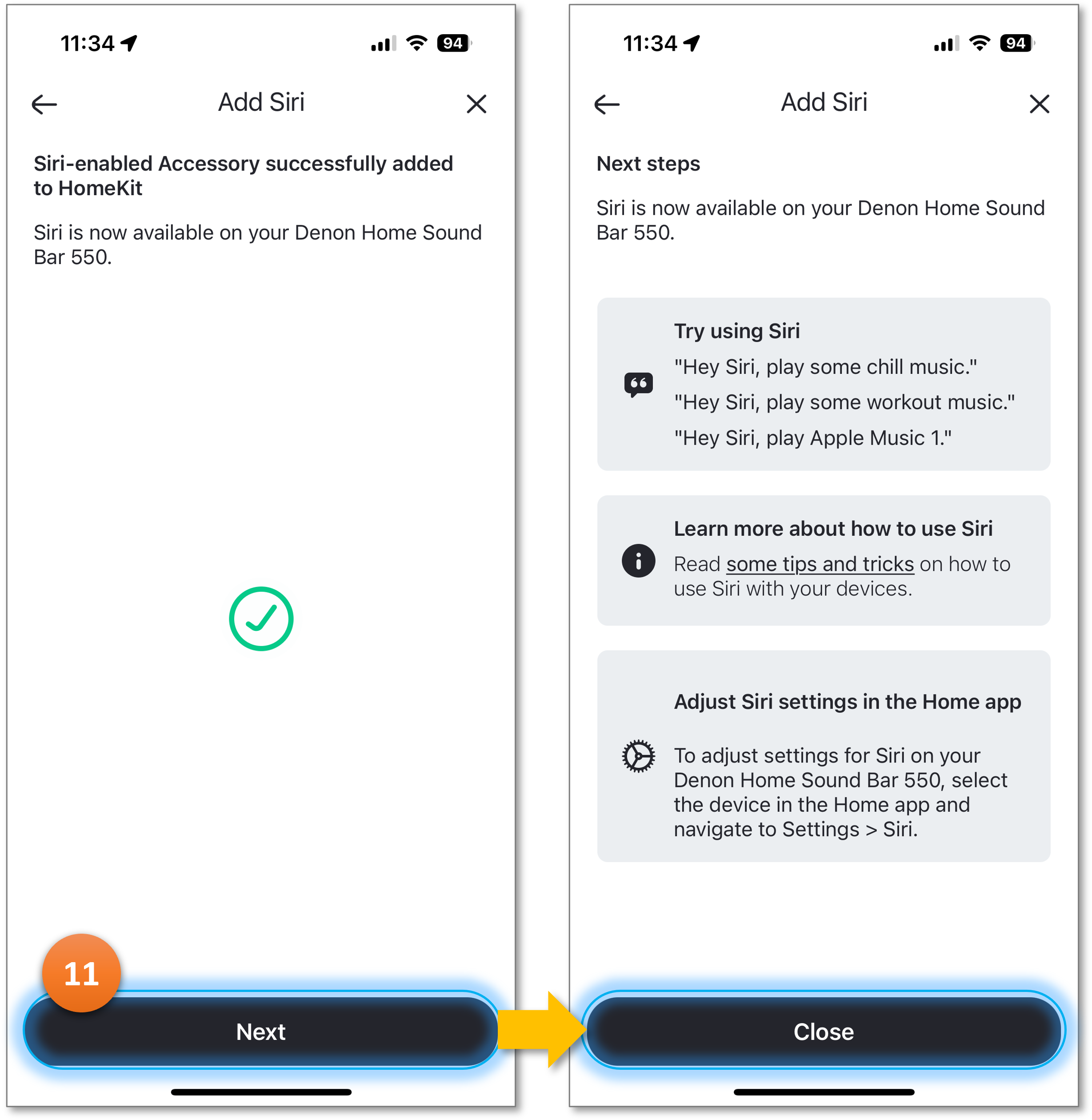 11:34 94

Add Siri

Siri-enabled Accessory successfully added to HomeKit

Siri is now available on your Denon Home Sound Bar 550.

11

Next

11:34 94

Add Siri

Next steps

Siri is now available on your Denon Home Sound Bar 550.

Try using Siri

"Hey Siri, play some chill music."

"Hey Siri, play some workout music."

"Hey Siri, play Apple Music 1."

Learn more about how to use Siri

Read some tips and tricks on how to use Siri with your devices.

Adjust Siri settings in the Home app

To adjust settings for Siri on your Denon Home Sound Bar 550, select the device in the Home app and navigate to Settings > Siri.

Close