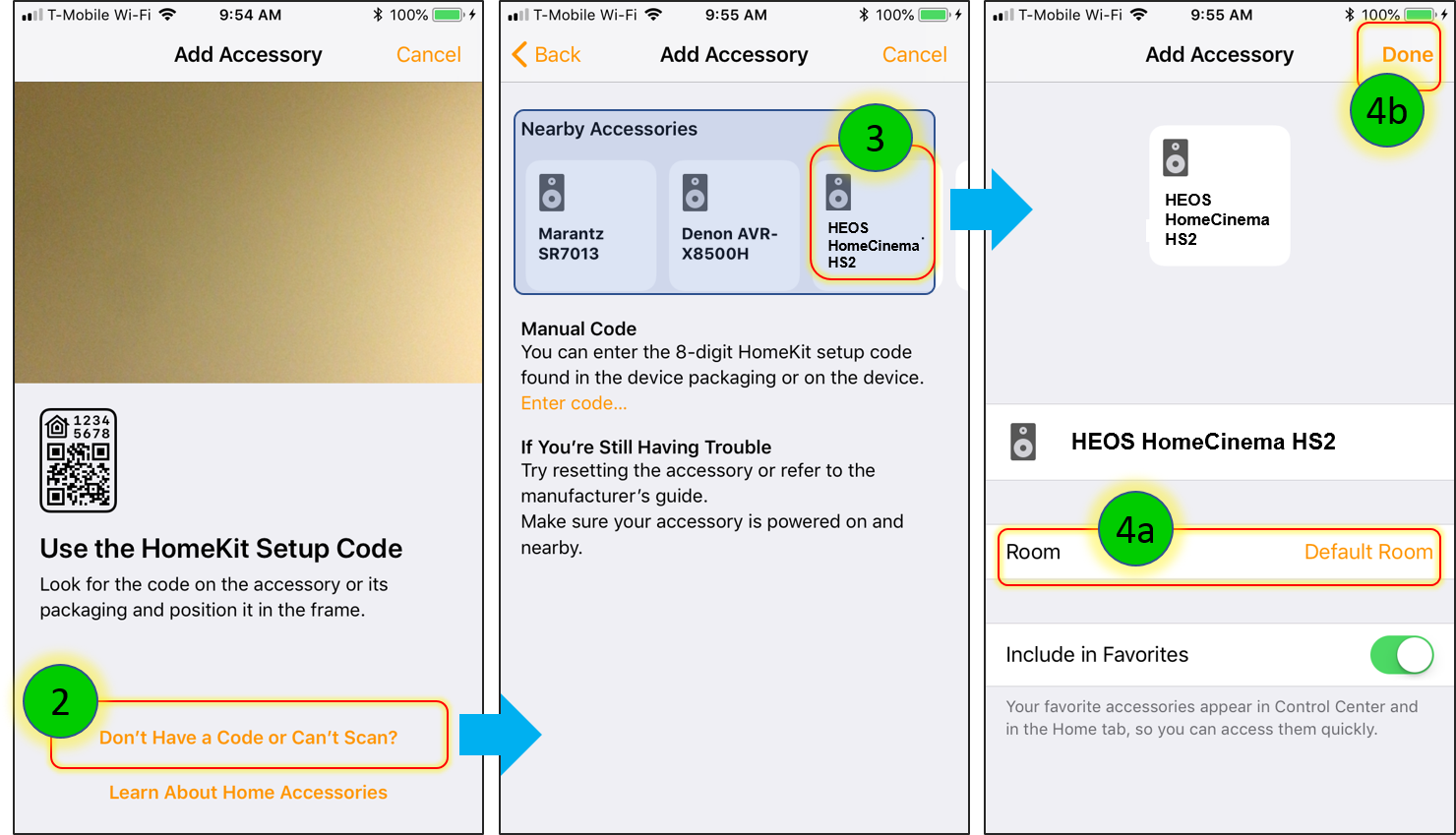 T-Mobile Wi-Fi 9:54 AM 100%

Add Accessory Cancel

1234
5678

Use the HomeKit Setup Code

Look for the code on the accessory or its packaging and position it in the frame.

2

Don't Have a Code or Can't Scan?

Learn About Home Accessories

T-Mobile Wi-Fi 9:55 AM 100%

Back Add Accessory Cancel

Nearby Accessories

3

Marantz SR7013

Denon AVR-X8500H

HEOS HomeCinema HS2

Manual Code
You can enter the 8-digit HomeKit setup code found in the device packaging or on the device.
Enter code...

If You're Still Having Trouble
Try resetting the accessory or refer to the manufacturer's guide.
Make sure your accessory is powered on and nearby.

T-Mobile Wi-Fi 9:55 AM 100%

Add Accessory Done

4b

HEOS HomeCinema HS2

HEOS HomeCinema HS2

4a

Room Default Room

Include in Favorites

Your favorite accessories appear in Control Center and in the Home tab, so you can access them quickly.